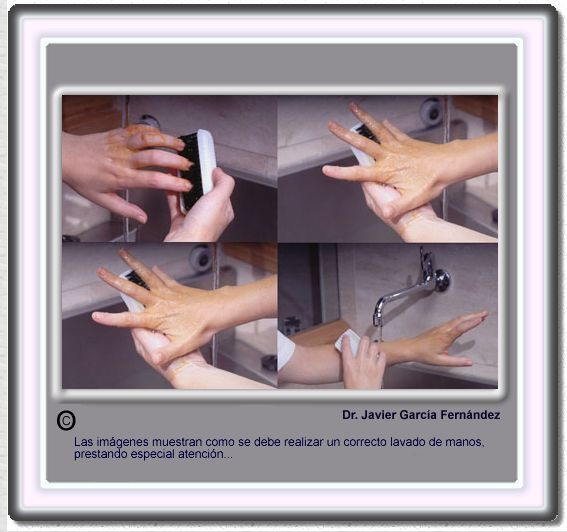 © Dr. Javier García Fernández

Las imágenes muestran como se debe realizar un correcto lavado de manos, prestando especial atención...